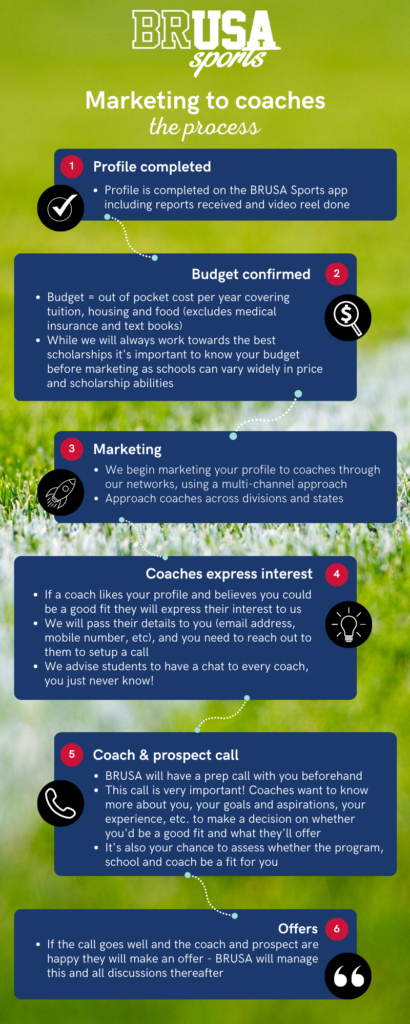 BRUSA sports

Marketing to coaches
the process

1 Profile completed
• Profile is completed on the BRUSA Sports app including reports received and video reel done

Budget confirmed 2
• Budget = out of pocket cost per year covering tuition, housing and food (excludes medical insurance and text books)
• While we will always work towards the best scholarships it's important to know your budget before marketing as schools can vary widely in price and scholarship abilities

3 Marketing
• We begin marketing your profile to coaches through our networks, using a multi-channel approach
• Approach coaches across divisions and states

Coaches express interest 4
• If a coach likes your profile and believes you could be a good fit they will express their interest to us
• We will pass their details to you (email address, mobile number, etc), and you need to reach out to them to setup a call
• We advise students to have a chat to every coach, you just never know!

5 Coach & prospect call
• BRUSA will have a prep call with you beforehand
• This call is very important! Coaches want to know more about you, your goals and aspirations, your experience, etc. to make a decision on whether you'd be a good fit and what they'll offer
• It's also your chance to assess whether the program, school and coach be a fit for you

Offers 6
• If the call goes well and the coach and prospect are happy they will make an offer - BRUSA will manage this and all discussions thereafter